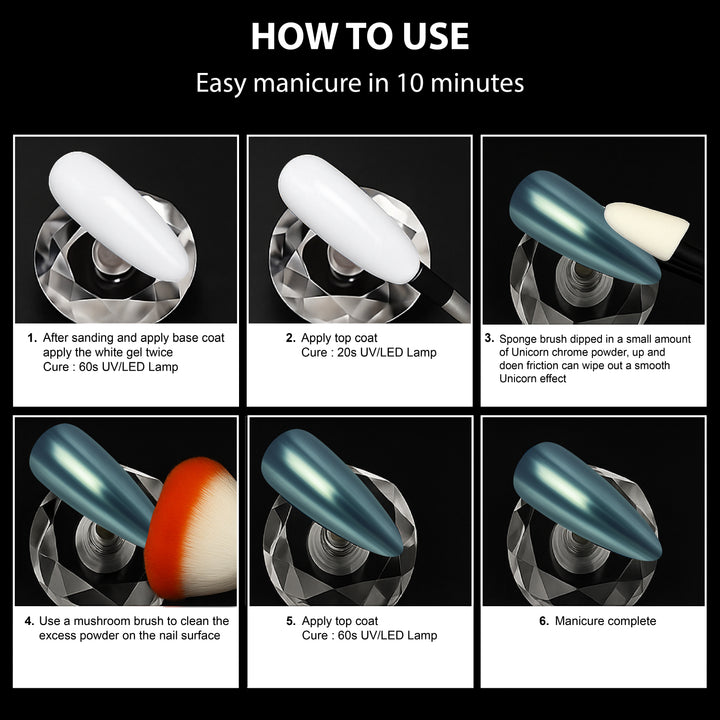 HOW TO USE

Easy manicure in 10 minutes

1. After sanding and apply base coat apply the white gel twice
Cure : 60s UV/LED Lamp

2. Apply top coat
Cure : 20s UV/LED Lamp

3. Sponge brush dipped in a small amount of Unicorn chrome powder, up and doen friction can wipe out a smooth Unicorn effect

4. Use a mushroom brush to clean the excess powder on the nail surface

5. Apply top coat
Cure : 60s UV/LED Lamp

6. Manicure complete