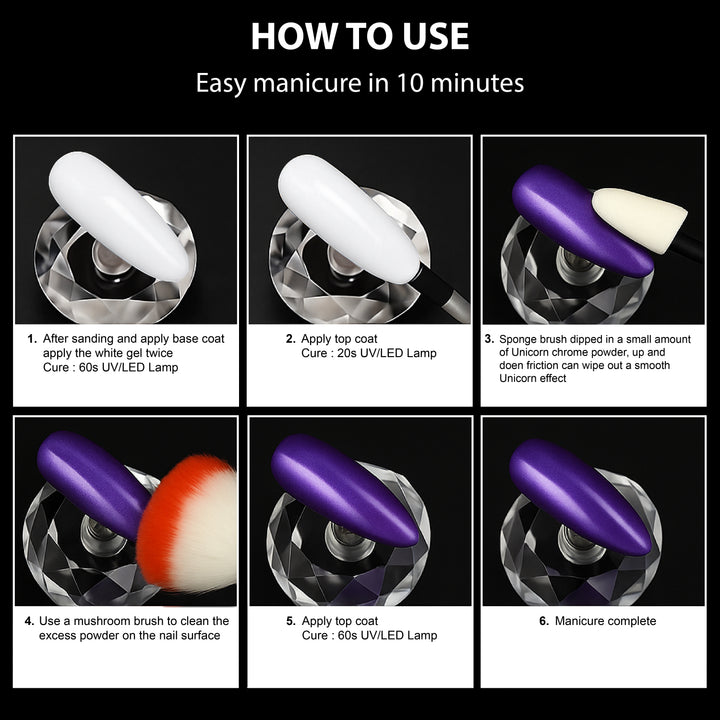 HOW TO USE

Easy manicure in 10 minutes

1. After sanding and apply base coat apply the white gel twice
Cure : 60s UV/LED Lamp

2. Apply top coat
Cure : 20s UV/LED Lamp

3. Sponge brush dipped in a small amount of Unicorn chrome powder, up and doen friction can wipe out a smooth Unicorn effect

4. Use a mushroom brush to clean the excess powder on the nail surface

5. Apply top coat
Cure : 60s UV/LED Lamp

6. Manicure complete