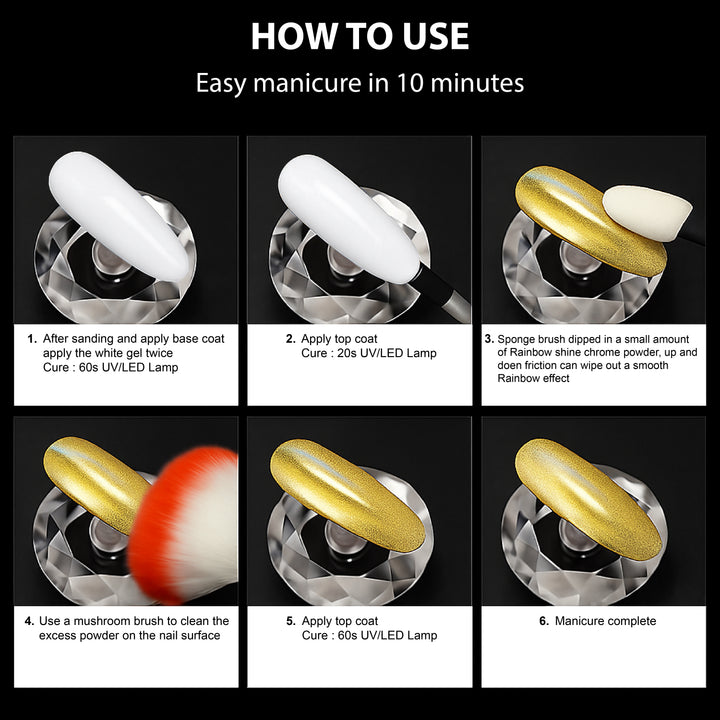 HOW TO USE

Easy manicure in 10 minutes

1. After sanding and apply base coat apply the white gel twice Cure : 60s UV/LED Lamp

2. Apply top coat Cure : 20s UV/LED Lamp

3. Sponge brush dipped in a small amount of Rainbow shine chrome powder, up and doen friction can wipe out a smooth Rainbow effect

4. Use a mushroom brush to clean the excess powder on the nail surface

5. Apply top coat Cure : 60s UV/LED Lamp

6. Manicure complete