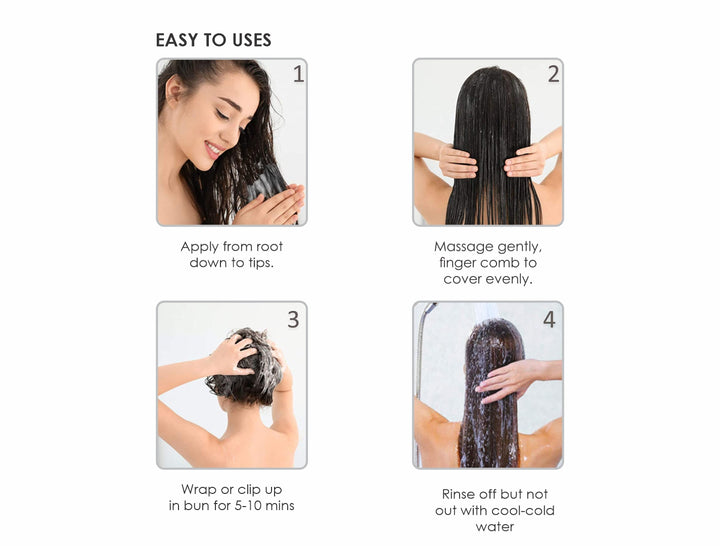 EASY TO USES

1

Apply from root down to tips.

2

Massage gently, finger comb to cover evenly.

3

Wrap or clip up in bun for 5-10 mins

4

Rinse off but not out with cool-cold water